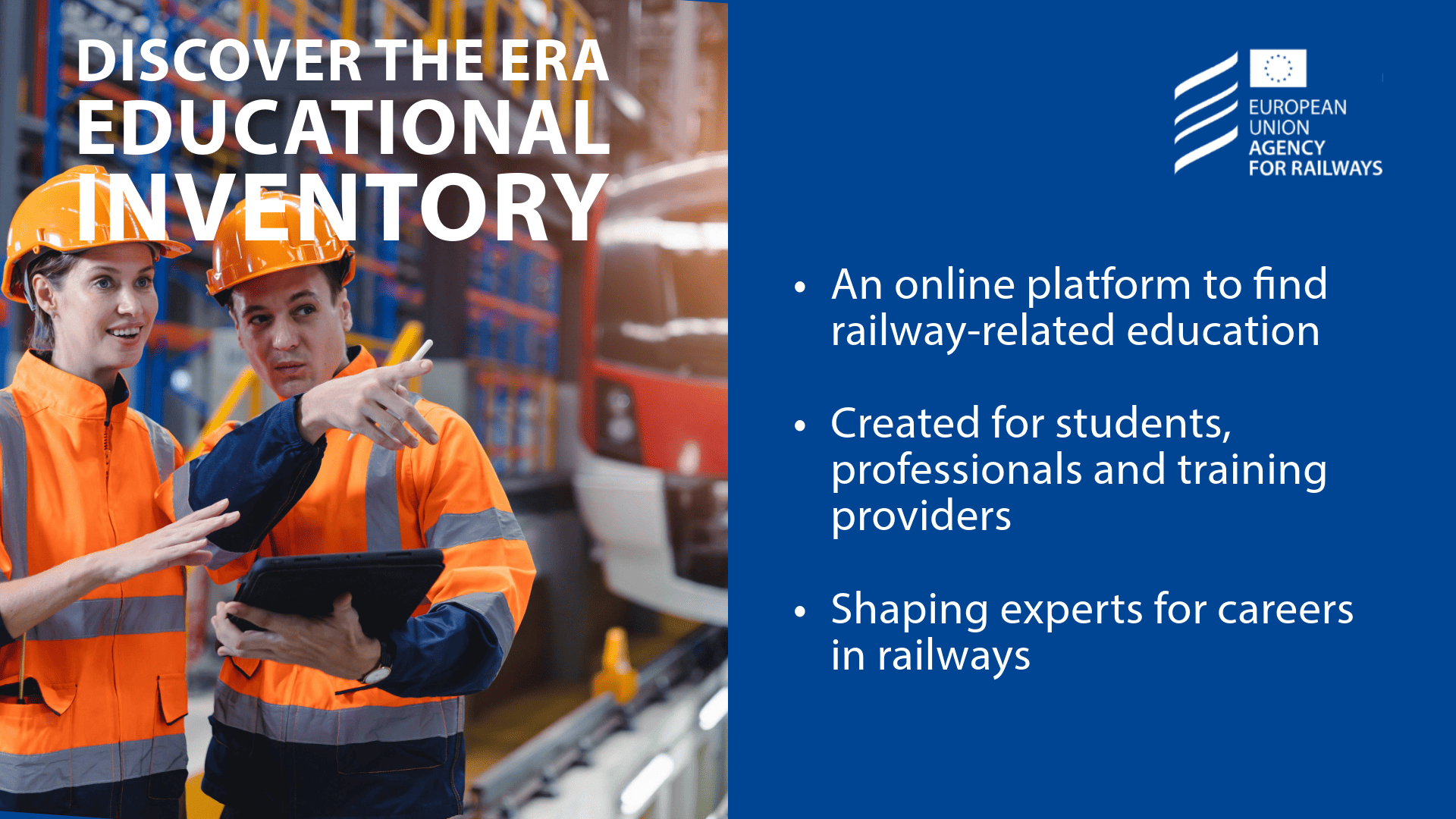 DISCOVER THE ERA
EDUCATIONAL
INVENTORY

EUROPEAN UNION AGENCY FOR RAILWAYS

• An online platform to find railway-related education

• Created for students, professionals and training providers

• Shaping experts for careers in railways